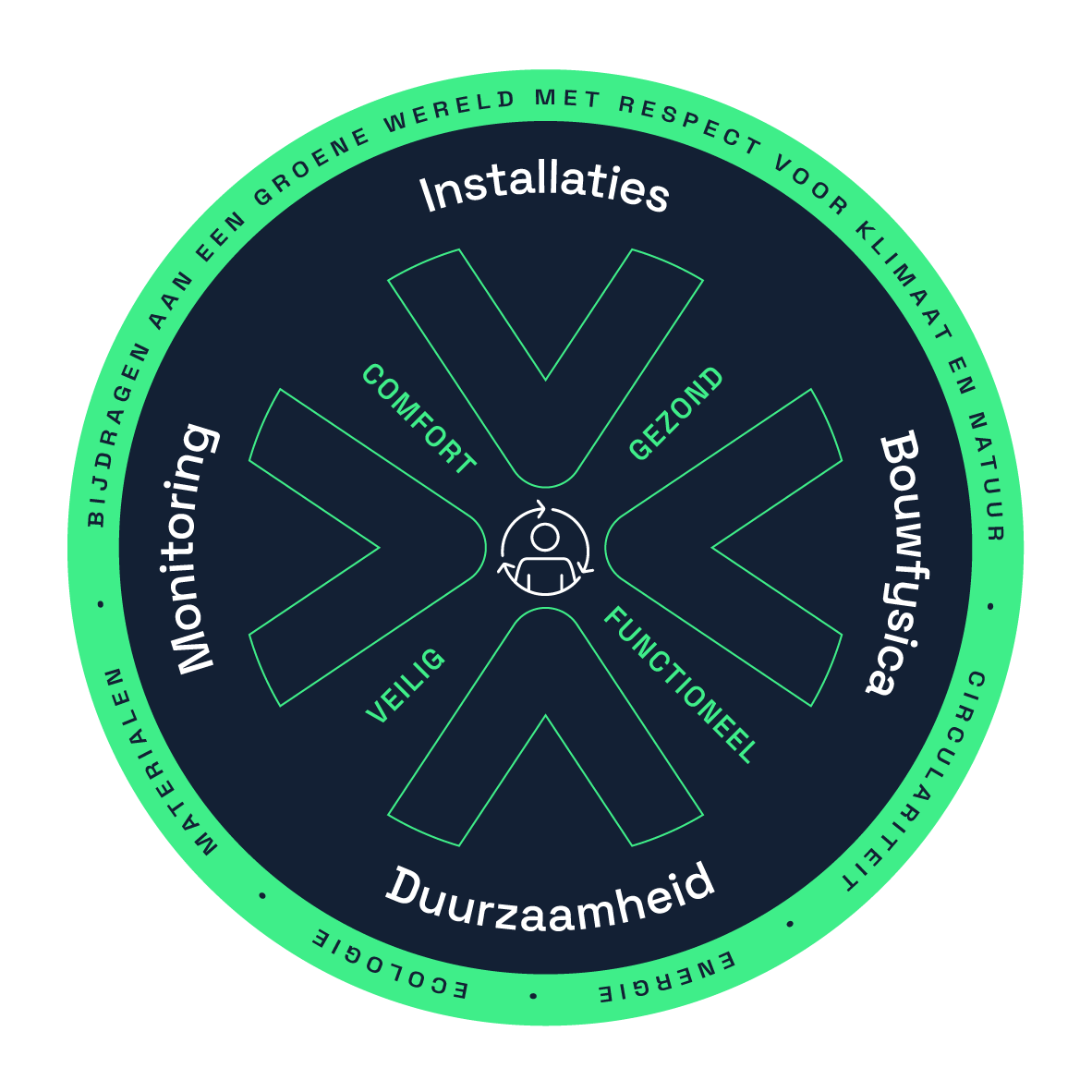 BIJDRAGEN AAN EEN GROENE WERELD MET RESPECT VOOR KLIMAAT EN NATUUR • CIRCULARITEIT • ENERGIE • ECOLOGIE • MATERIALEN •

Installaties

Bouwfysica

Duurzaamheid

Monitoring

COMFORT

GEZOND

FUNCTIONEEL

VEILIG